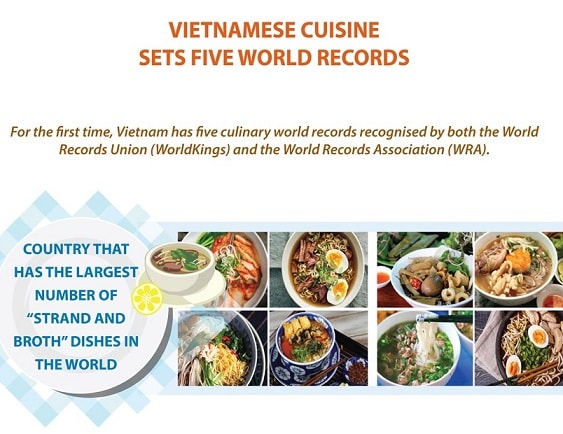 VIETNAMESE CUISINE
SETS FIVE WORLD RECORDS

For the first time, Vietnam has five culinary world records recognised by both the World Records Union (WorldKings) and the World Records Association (WRA).

COUNTRY THAT HAS THE LARGEST NUMBER OF "STRAND AND BROTH" DISHES IN THE WORLD